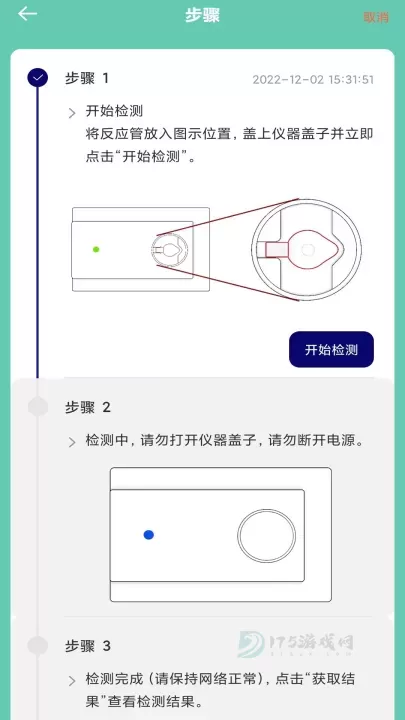 步骤

取消

步骤 1

2022-12-02 15:31:51

开始检测
将反应管放入图示位置，盖上仪器盖子并立即点击“开始检测”。

开始检测

步骤 2

检测中，请勿打开仪器盖子，请勿断开电源。

步骤 3

175游戏网

检测完成（请保持网络正常），点击“获取结果”查看检测结果。